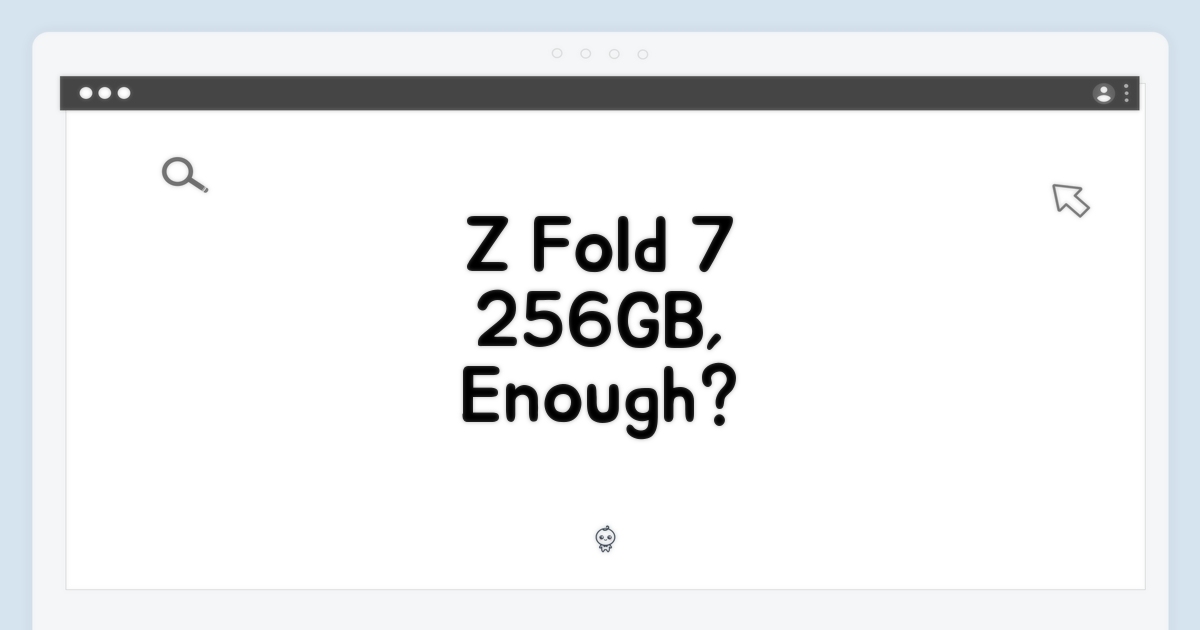 Z Fold 7
256GB,
Enough?