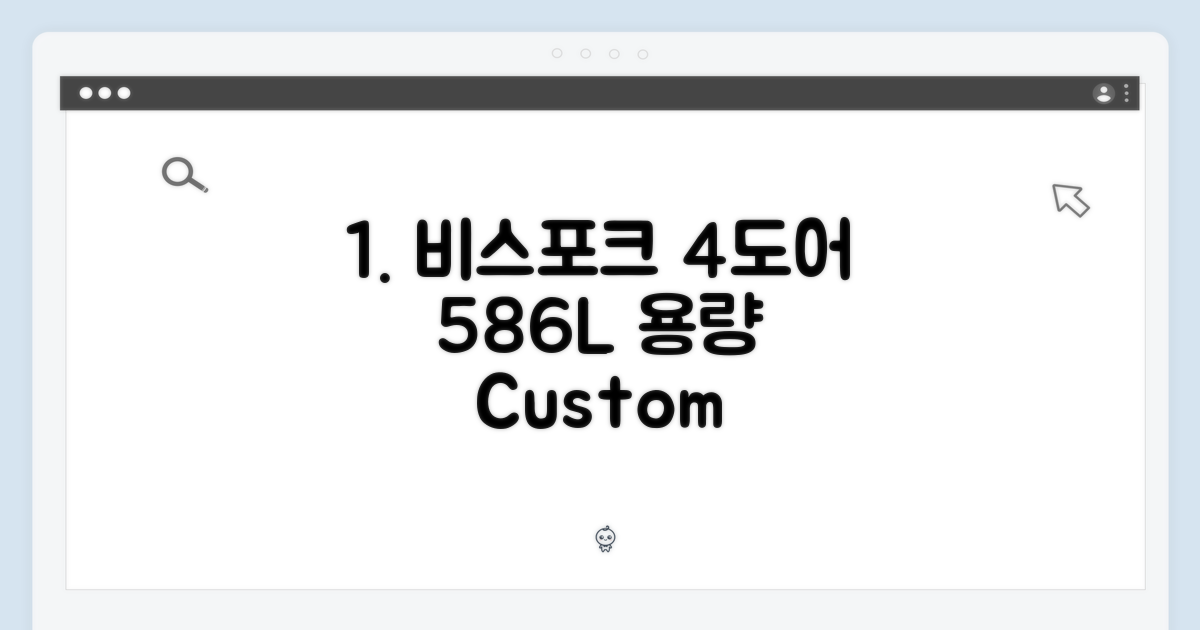 1. 비스포크 4도어 586L 용량 Custom